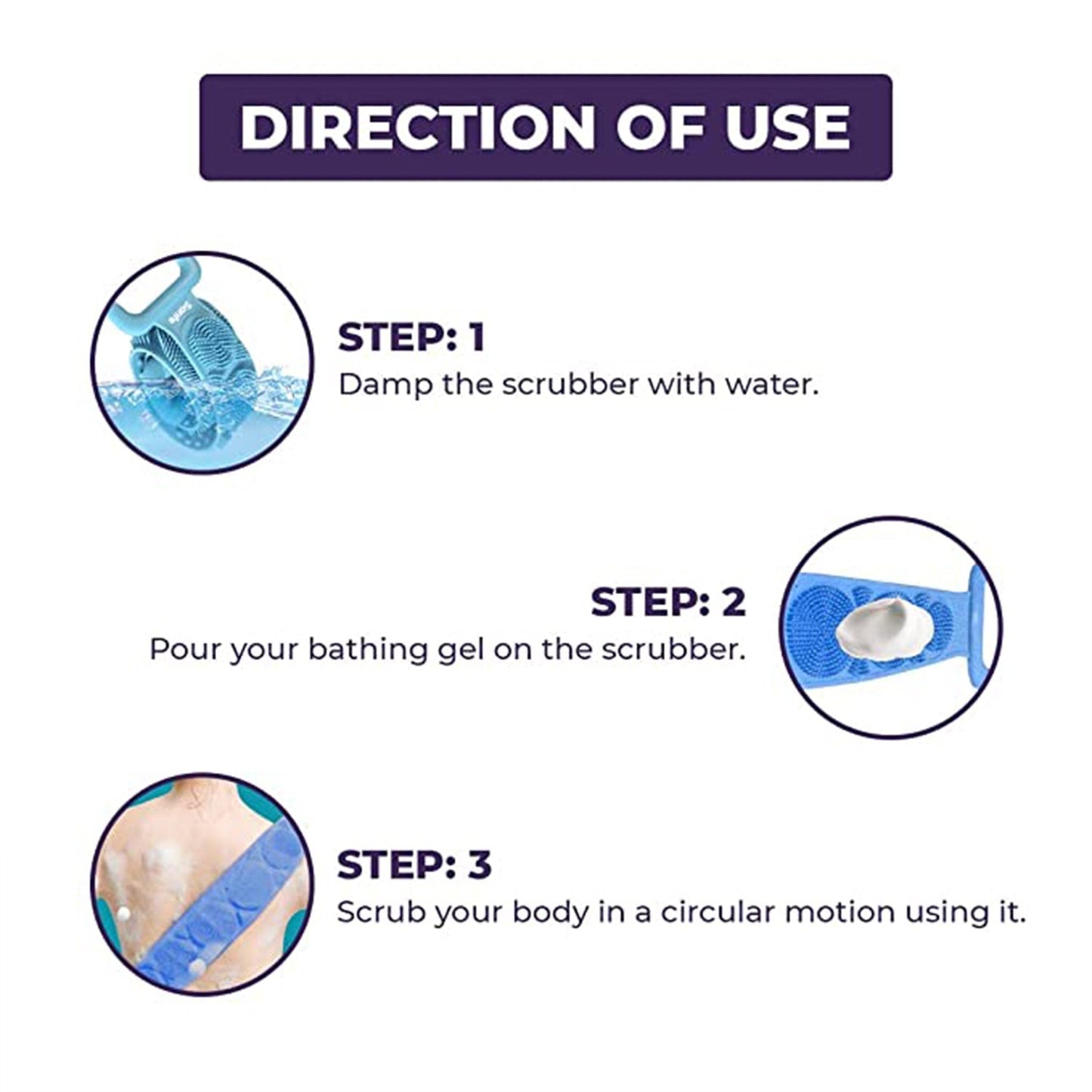 DIRECTION OF USE

STEP: 1
Damp the scrubber with water.

STEP: 2
Pour your bathing gel on the scrubber.

STEP: 3
Scrub your body in a circular motion using it.