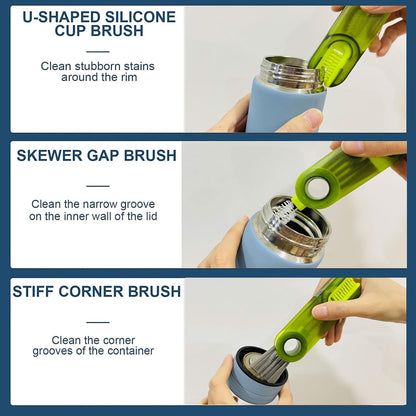 U-SHAPED SILICONE CUP BRUSH

Clean stubborn stains around the rim

SKEWER GAP BRUSH

Clean the narrow groove on the inner wall of the lid

STIFF CORNER BRUSH

Clean the corner grooves of the container