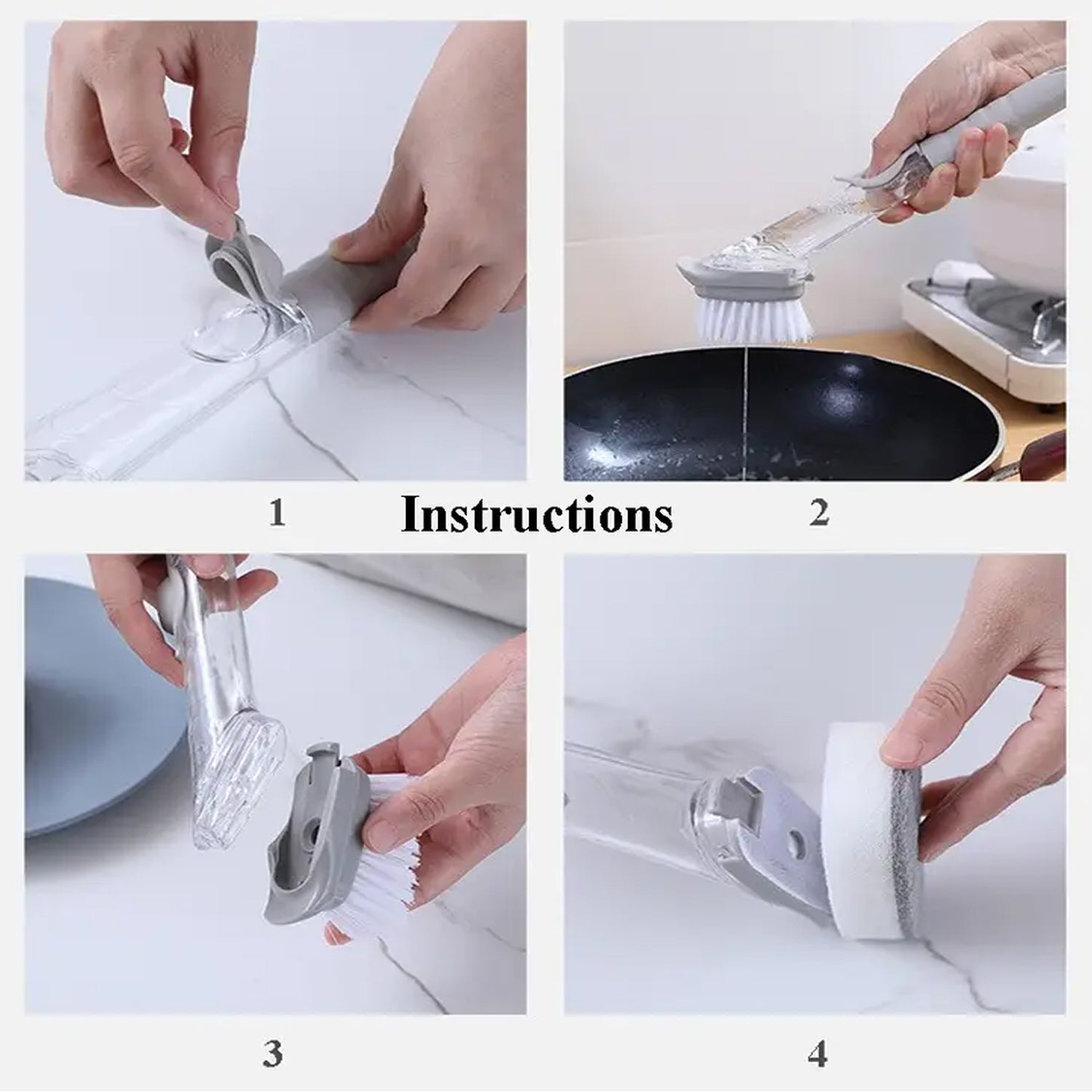 1

Instructions

2

3

4