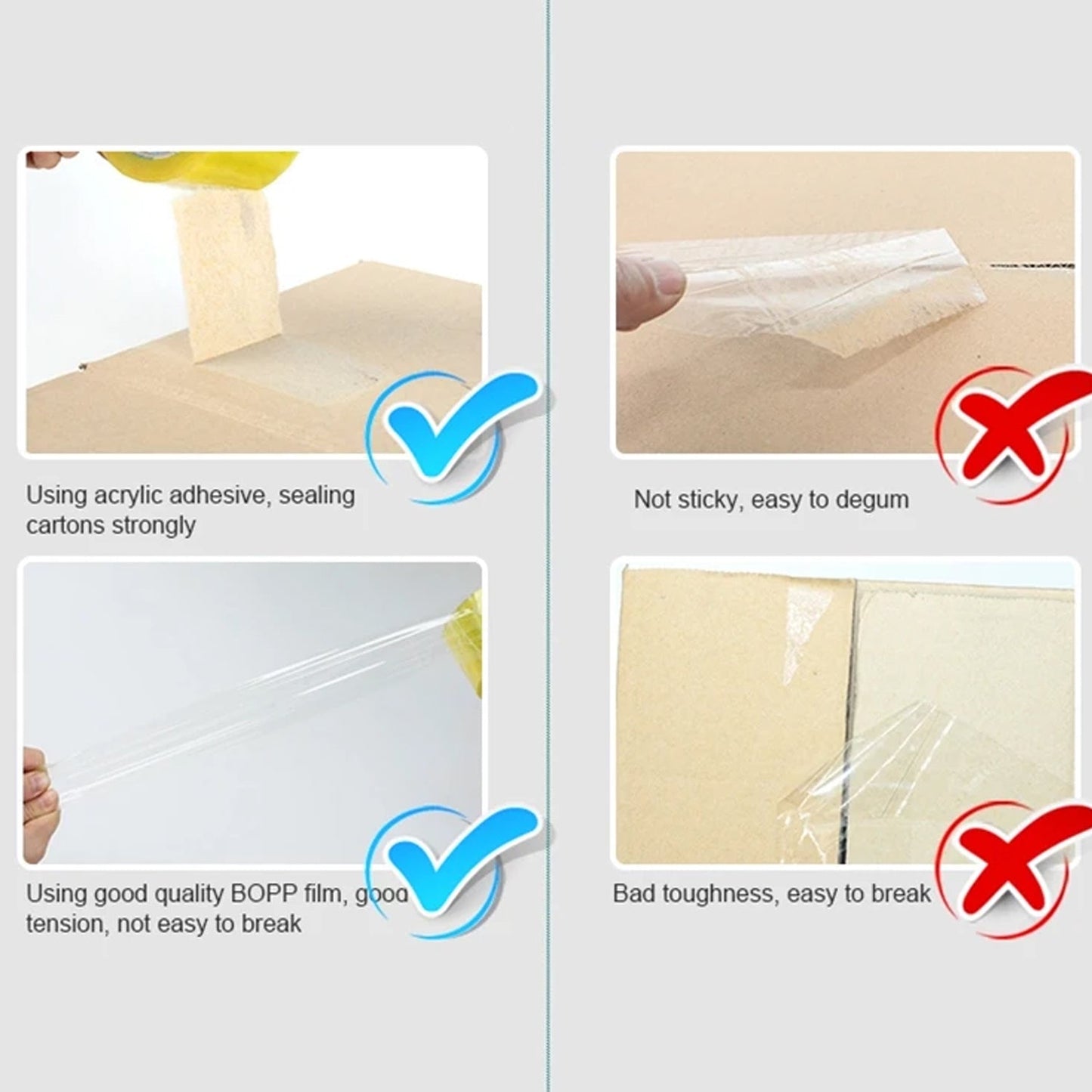 Using acrylic adhesive, sealing cartons strongly

Using good quality BOPP film, good tension, not easy to break

Not sticky, easy to degum

Bad toughness, easy to break