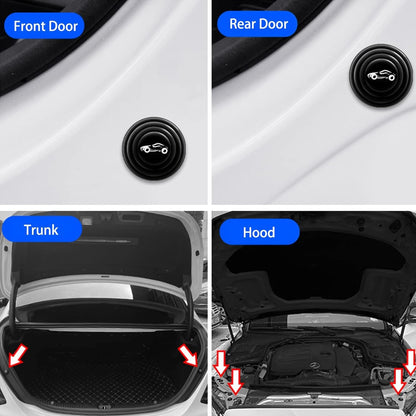 Front Door

Rear Door

Trunk

Hood